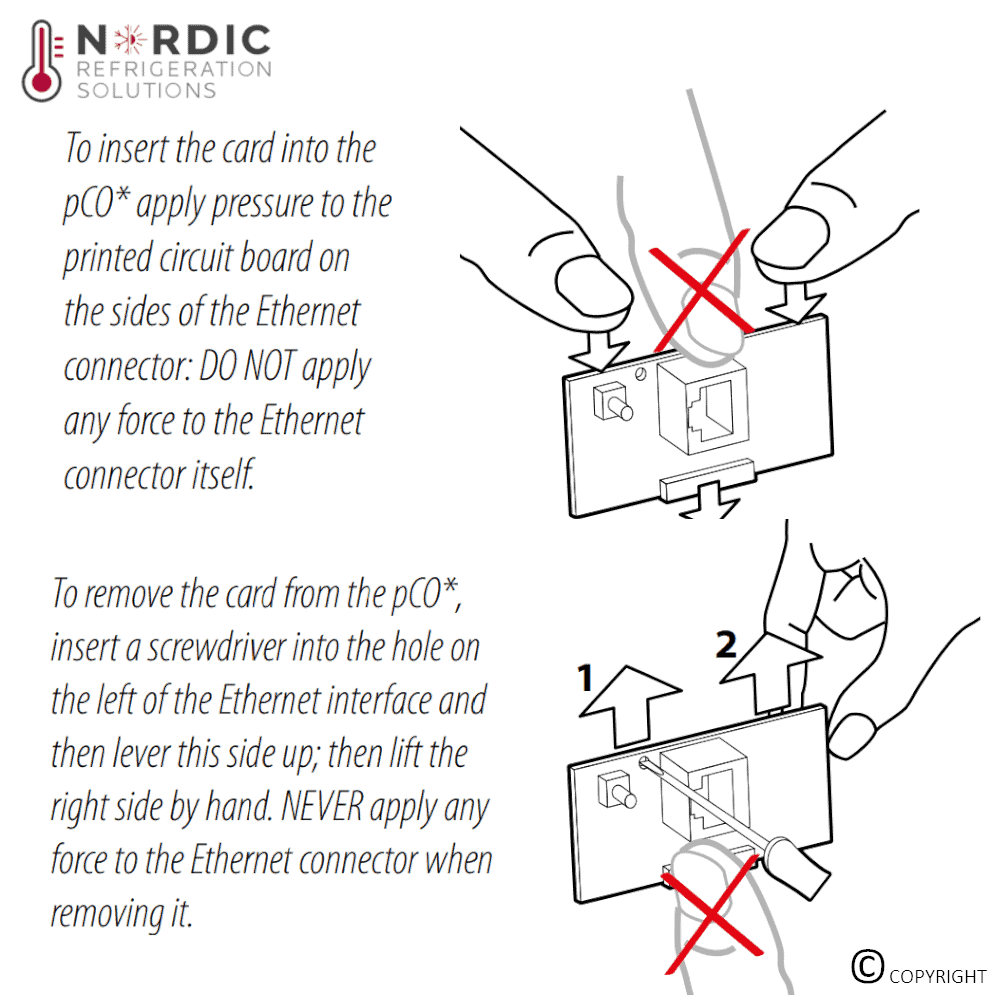 NORDIC
REFRIGERATION
SOLUTIONS

To insert the card into the pCO* apply pressure to the printed circuit board on the sides of the Ethernet connector: DO NOT apply any force to the Ethernet connector itself.

To remove the card from the pCO*, insert a screwdriver into the hole on the left of the Ethernet interface and then lever this side up; then lift the right side by hand. NEVER apply any force to the Ethernet connector when removing it.

1

2

© COPYRIGHT