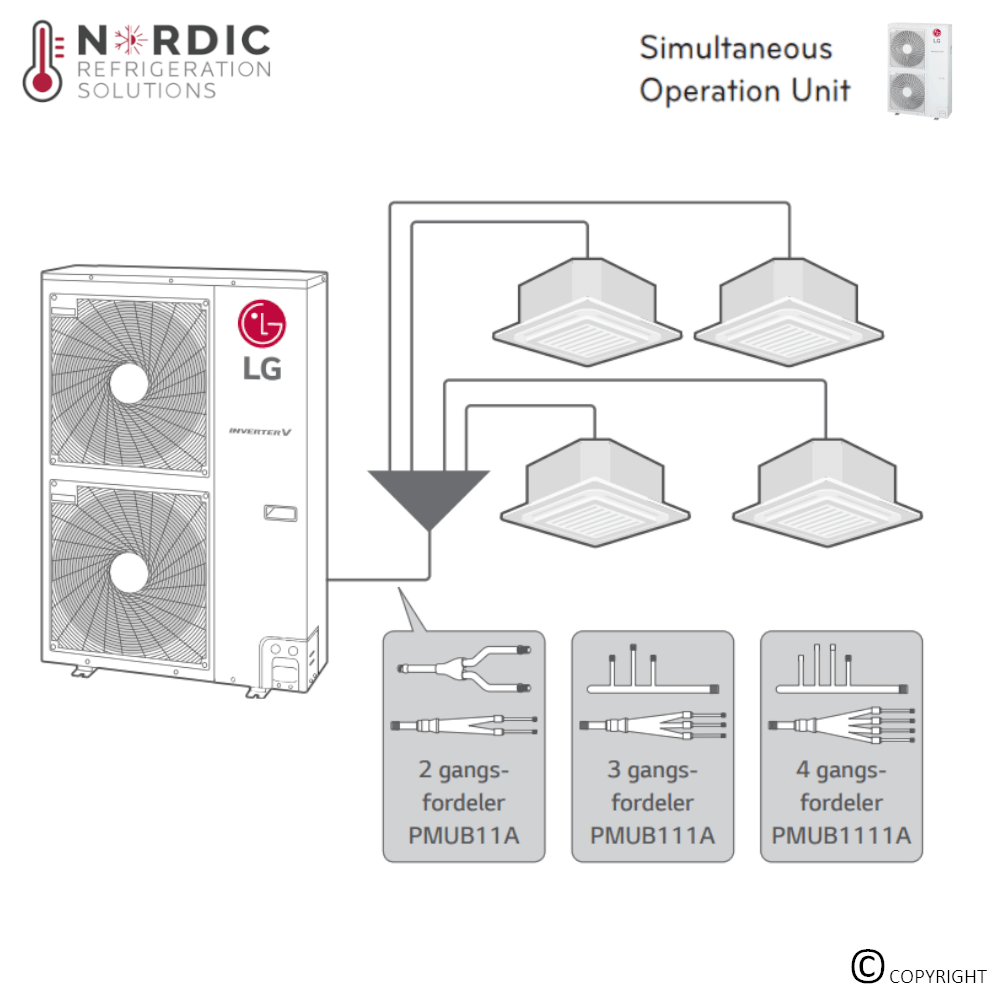 NORDIC
REFRIGERATION
SOLUTIONS

Simultaneous
Operation Unit

LG

LG

INVERTER V

2 gangs-fordeler
PMUB11A

3 gangs-fordeler
PMUB111A

4 gangs-fordeler
PMUB1111A

© COPYRIGHT